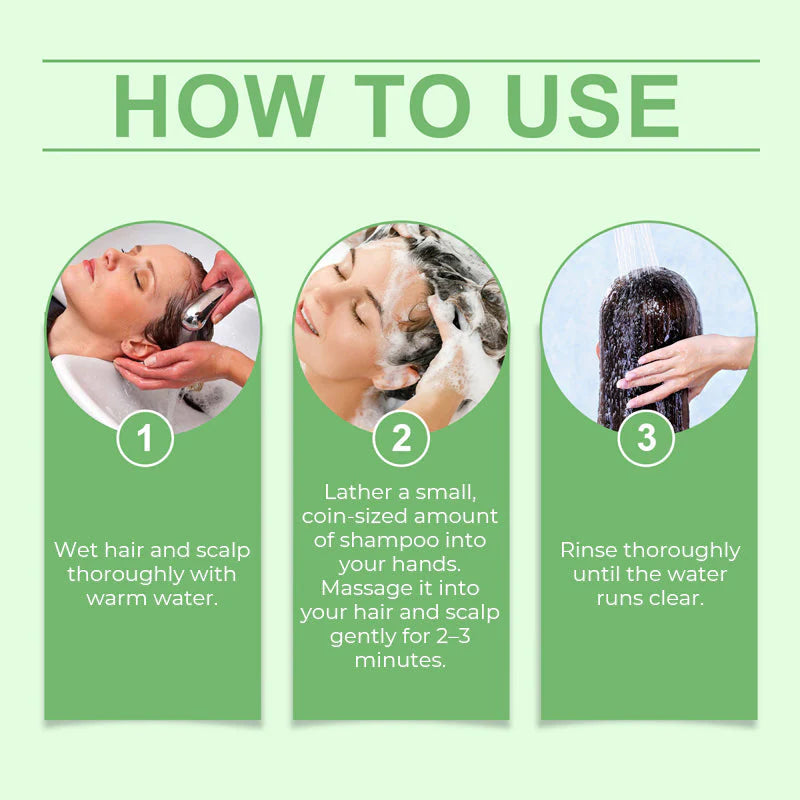 HOW TO USE

1

Wet hair and scalp thoroughly with warm water.

2

Lather a small, coin-sized amount of shampoo into your hands. Massage it into your hair and scalp gently for 2–3 minutes.

3

Rinse thoroughly until the water runs clear.